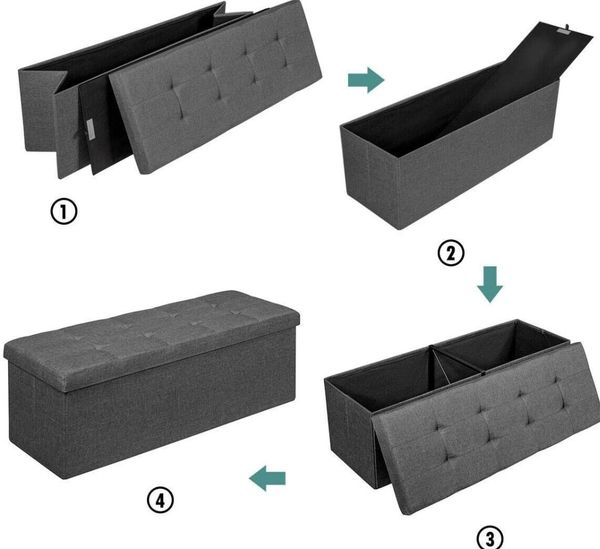 ①

②

④

③